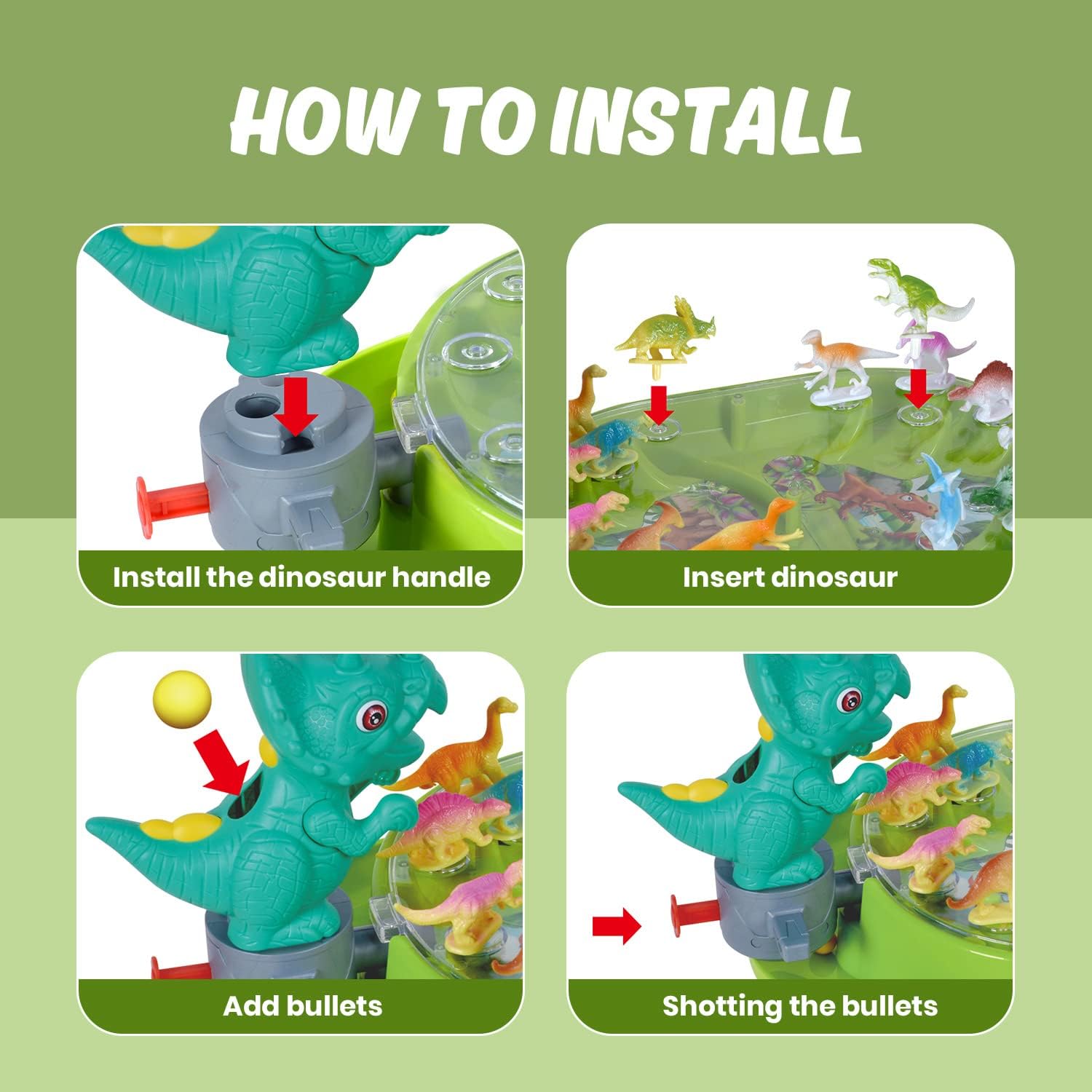 HOW TO INSTALL

Install the dinosaur handle

Insert dinosaur

Add bullets

Shotting the bullets