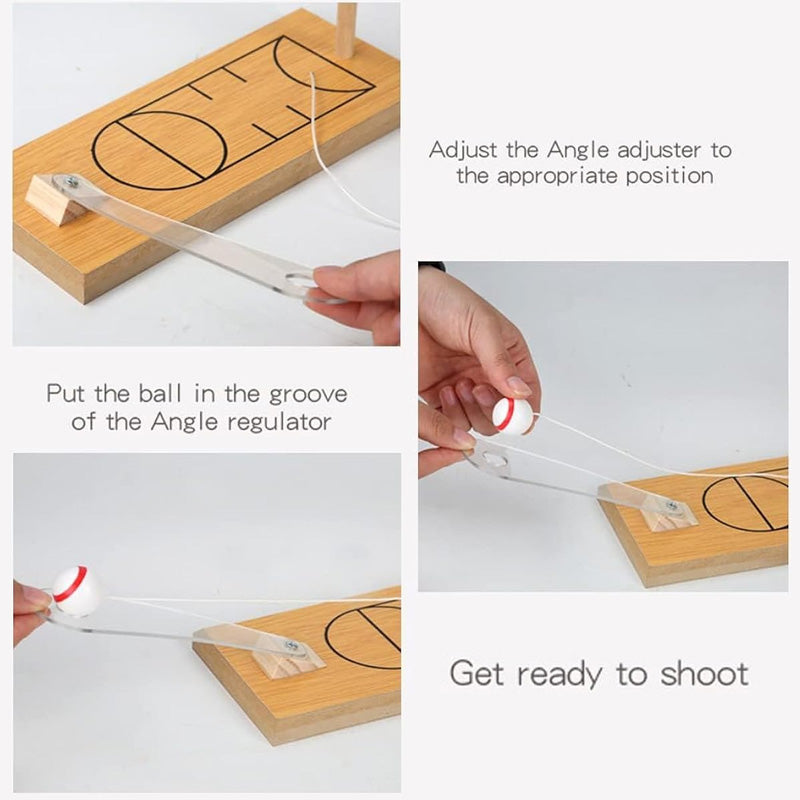 Adjust the Angle adjuster to the appropriate position

Put the ball in the groove of the Angle regulator

Get ready to shoot